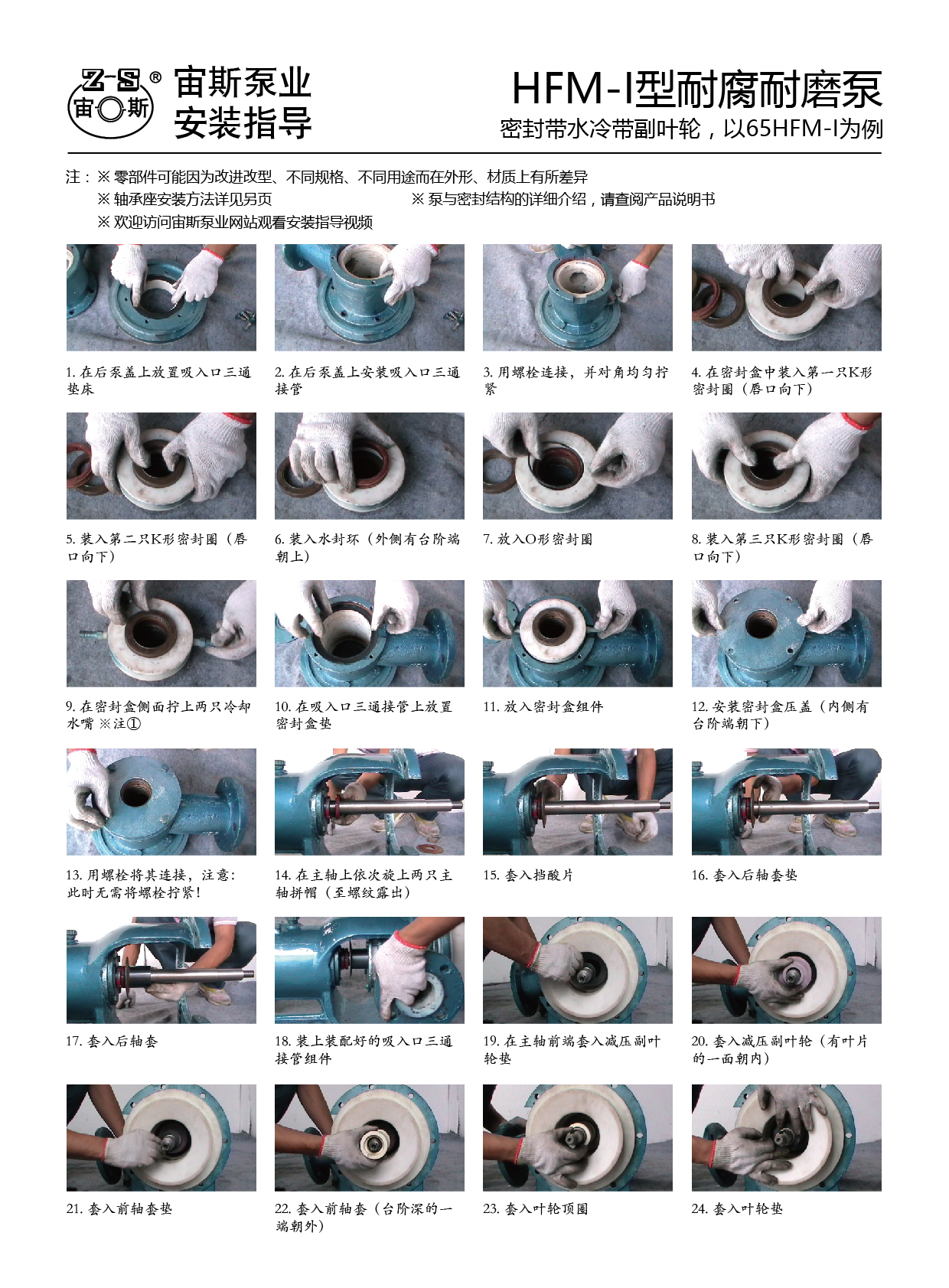 Z-S ®
宙斯

宙斯泵业
安装指导

HFM-I型耐腐耐磨泵
密封带水冷带副叶轮，以65HFM-I为例

注：※ 零部件可能因为改进改型、不同规格、不同用途而在外形、材质上有所差异
※ 轴承座安装方法详见另页
※ 泵与密封结构的详细介绍，请查阅产品说明书
※ 欢迎访问宙斯泵业网站观看安装指导视频

1. 在后泵盖上放置吸入口三通垫床

2. 在后泵盖上安装吸入口三通接管

3. 用螺栓连接，并对角均匀拧紧

4. 在密封盒中装入第一只K形密封圈（唇口向下）

5. 装入第二只K形密封圈（唇口向下）

6. 装入水封环（外侧有台阶端朝上）

7. 放入O形密封圈

8. 装入第三只K形密封圈（唇口向下）

9. 在密封盒侧面拧上两只冷却水嘴 ※注①

10. 在吸入口三通接管上放置密封盒垫

11. 放入密封盒组件

12. 安装密封盒压盖（内侧有台阶端朝下）

13. 用螺栓将其连接，注意：此时无需将螺栓拧紧！

14. 在主轴上依次旋上两只主轴拼帽（至螺纹露出）

15. 套入挡酸片

16. 套入后轴套垫

17. 套入后轴套

18. 装上装配好的吸入口三通接管组件

19. 在主轴前端套入减压副叶轮垫

20. 套入减压副叶轮（有叶片的一面朝内）

21. 套入前轴套垫

22. 套入前轴套（台阶深的一端朝外）

23. 套入叶轮顶圈

24. 套入叶轮垫