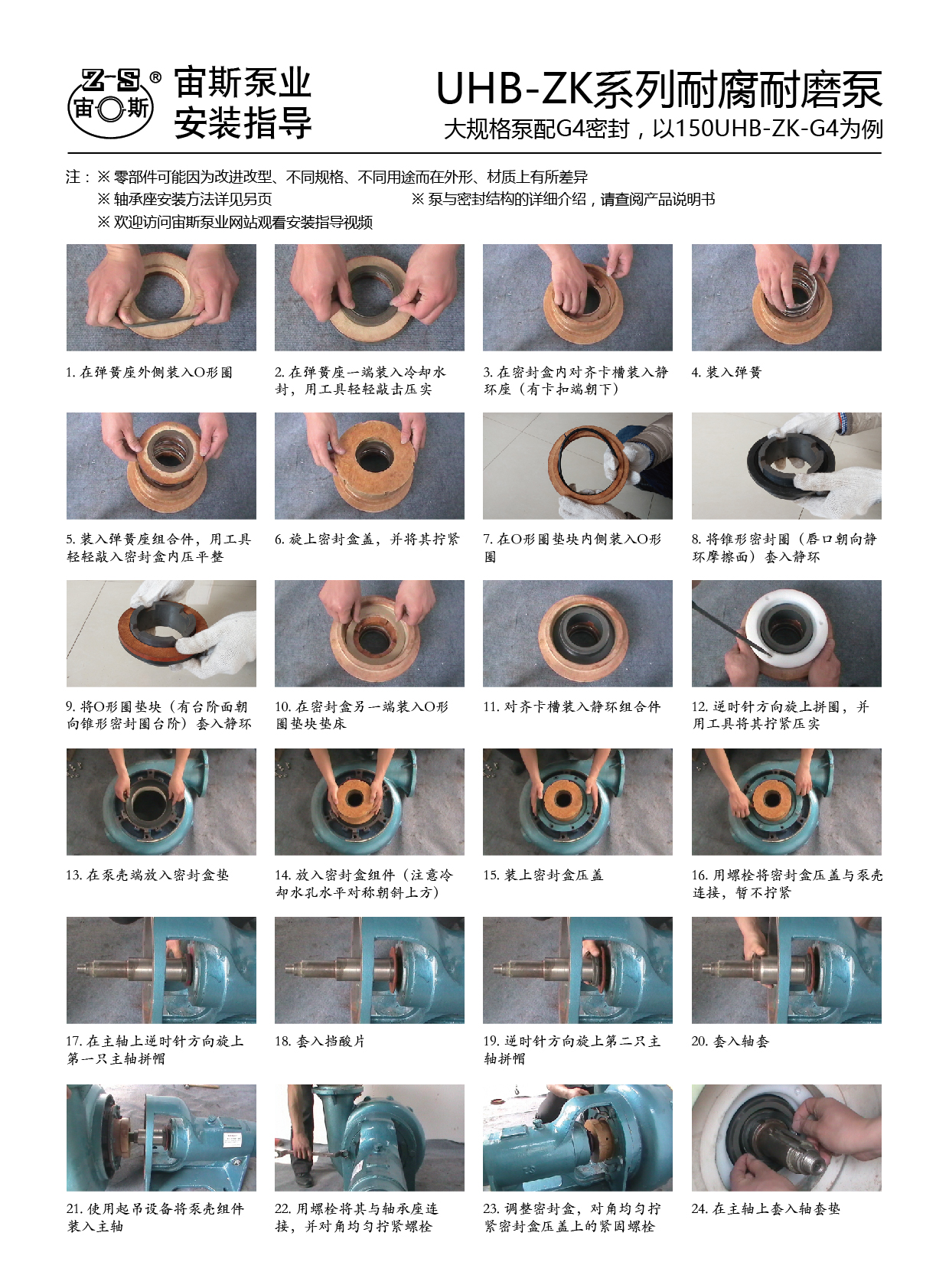 Z-S ®
宙 斯

宙斯泵业
安装指导

UHB-ZK系列耐腐耐磨泵
大规格泵配G4密封，以150UHB-ZK-G4为例

注：※ 零部件可能因为改进改型、不同规格、不同用途而在外形、材质上有所差异
※ 轴承座安装方法详见另页
※ 泵与密封结构的详细介绍，请查阅产品说明书
※ 欢迎访问宙斯泵业网站观看安装指导视频

1. 在弹簧座外侧装入O形圈

2. 在弹簧座一端装入冷却水封，用工具轻轻敲击压实

3. 在密封盒内对齐卡槽装入静环座（有卡扣端朝下）

4. 装入弹簧

5. 装入弹簧座组合件，用工具轻轻敲入密封盒内压平整

6. 旋上密封盒盖，并将其拧紧

7. 在O形圈垫块内侧装入O形圈

8. 将锥形密封圈（唇口朝向静环摩擦面）套入静环

9. 将O形圈垫块（有台阶面朝向锥形密封圈台阶）套入静环

10. 在密封盒另一端装入O形圈垫块垫床

11. 对齐卡槽装入静环组合件

12. 逆时针方向旋上拼圈，并用工具将其拧紧压实

13. 在泵壳端放入密封盒垫

14. 放入密封盒组件（注意冷却水孔水平对称朝斜上方）

15. 装上密封盒压盖

16. 用螺栓将密封盒压盖与泵壳连接，暂不拧紧

17. 在主轴上逆时针方向旋上第一只主轴拼帽

18. 套入挡酸片

19. 逆时针方向旋上第二只主轴拼帽

20. 套入轴套

21. 使用起吊设备将泵壳组件装入主轴

22. 用螺栓将其与轴承座连接，并对角均匀拧紧螺栓

23. 调整密封盒，对角均匀拧紧密封盒压盖上的紧固螺栓

24. 在主轴上套入轴套垫