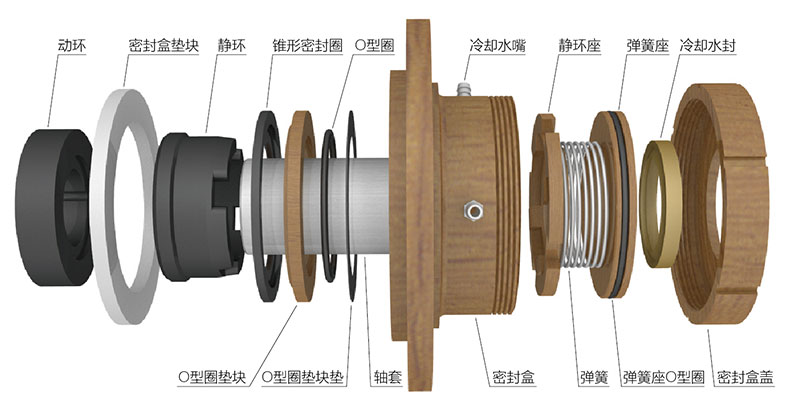 动环 密封盒垫块 静环 锥形密封圈 O型圈 冷却水嘴 静环座 弹簧座 冷却水封

O型圈垫块 O型圈垫块垫 轴套 密封盒 弹簧 弹簧座O型圈 密封盒盖